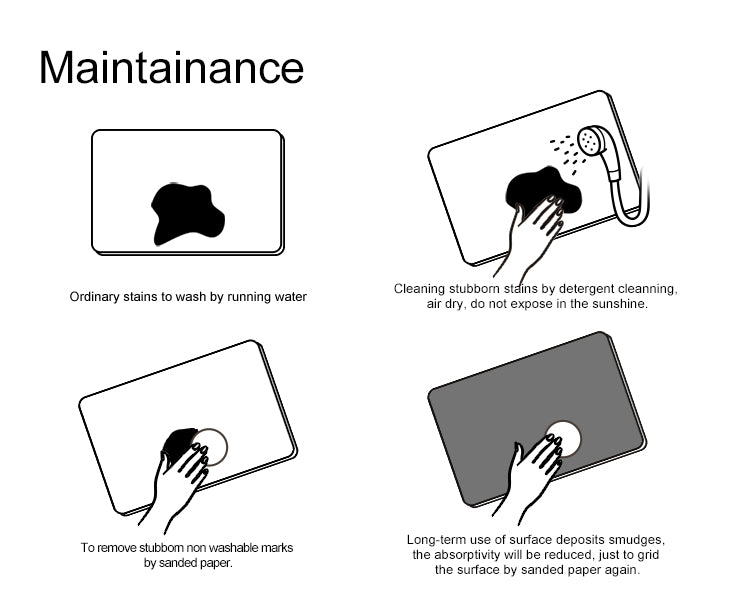 Maintainance

Ordinary stains to wash by running water

Cleaning stubborn stains by detergent cleanning, air dry, do not expose in the sunshine.

To remove stubborn non washable marks by sanded paper.

Long-term use of surface deposits smudges, the absorptivity will be reduced, just to grid the surface by sanded paper again.